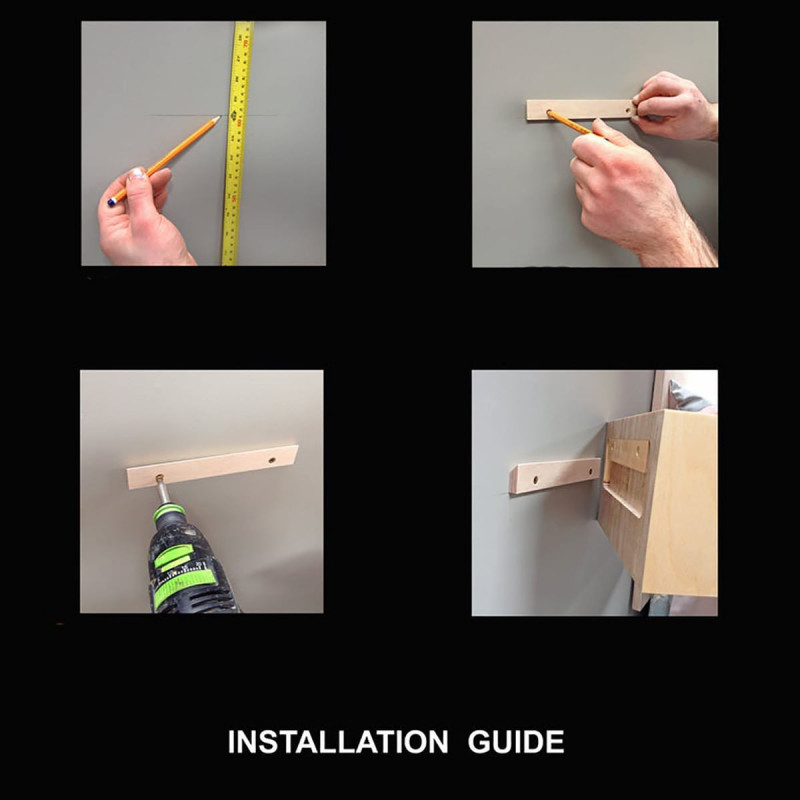 INSTALLATION GUIDE