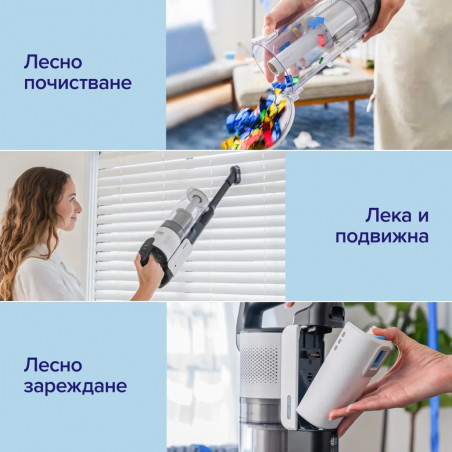 Лесно почистване

Лека и подвижна

Лесно зареждане