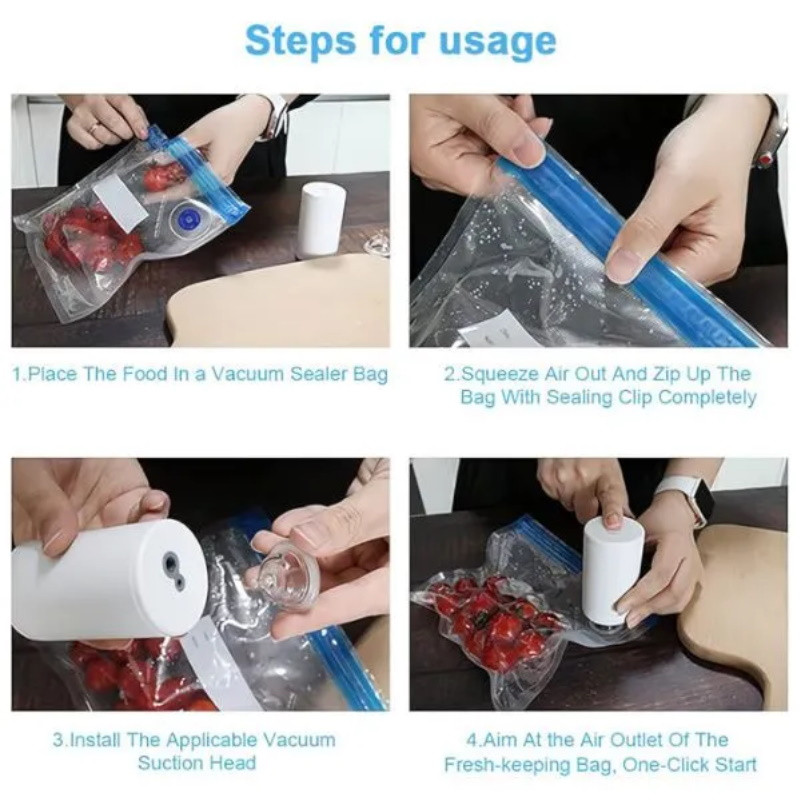 Steps for usage

1.Place The Food In a Vacuum Sealer Bag

2.Squeeze Air Out And Zip Up The Bag With Sealing Clip Completely

3.Install The Applicable Vacuum Suction Head

4.Aim At the Air Outlet Of The Fresh-keeping Bag, One-Click Start