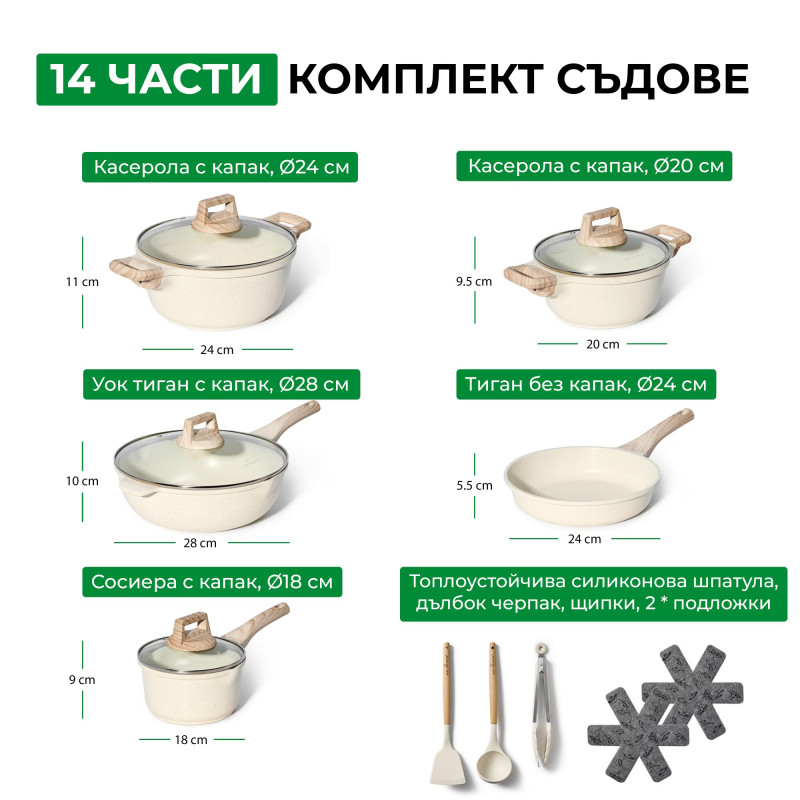 14 ЧАСТИ КОМПЛЕКТ СЪДОВЕ

Касерола с капак, Ø24 см

11 cm

24 cm

Касерола с капак, Ø20 см

9.5 cm

20 cm

Уок тиган с капак, Ø28 см

10 cm

28 cm

Тиган без капак, Ø24 см

5.5 cm

24 cm

Сосиера с капак, Ø18 см

9 cm

18 cm

Топлоустойчива силиконова шпатула, дълбок черпак, щипки, 2 * подложки