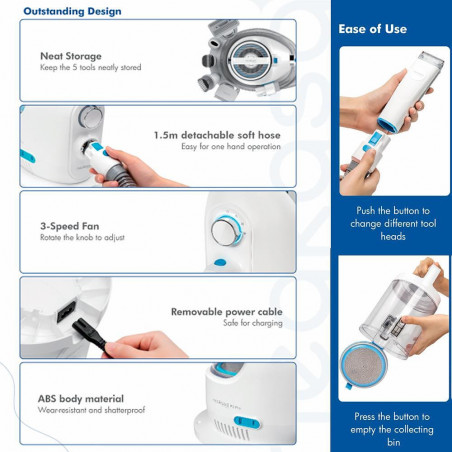 Outstanding Design

Neat Storage
Keep the 5 tools neatly stored

1.5m detachable soft hose
Easy for one hand operation

3-Speed Fan
Rotate the knob to adjust

Removable power cable
Safe for charging

ABS body material
Wear-resistant and shatterproof

Ease of Use

Push the button to change different tool heads

Press the button to empty the collecting bin