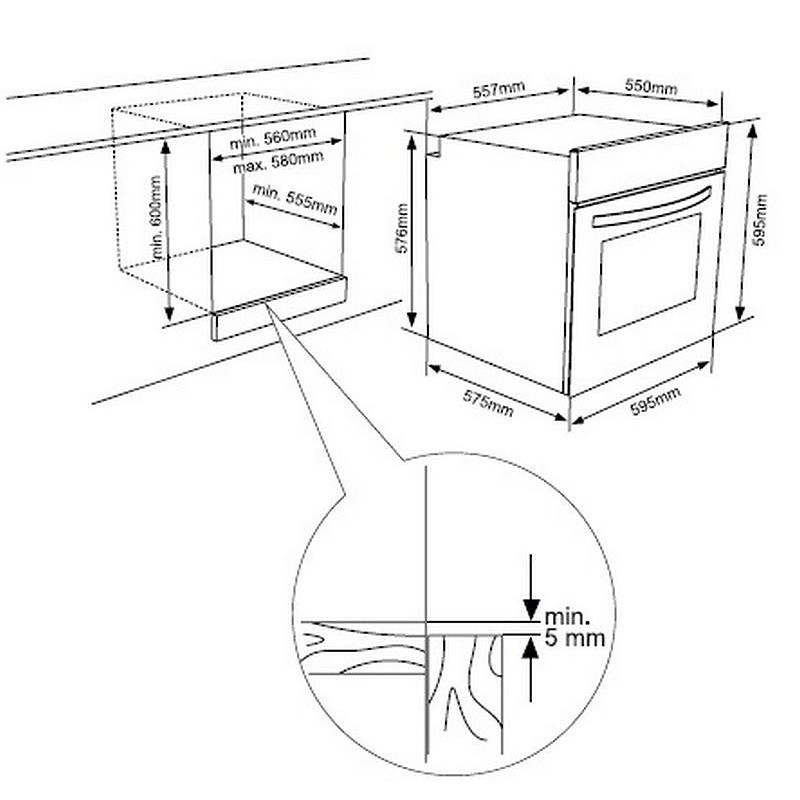 min. 560mm
max. 580mm
min. 555mm
min. 600mm
557mm
550mm
576mm
595mm
575mm
595mm
min.
5 mm