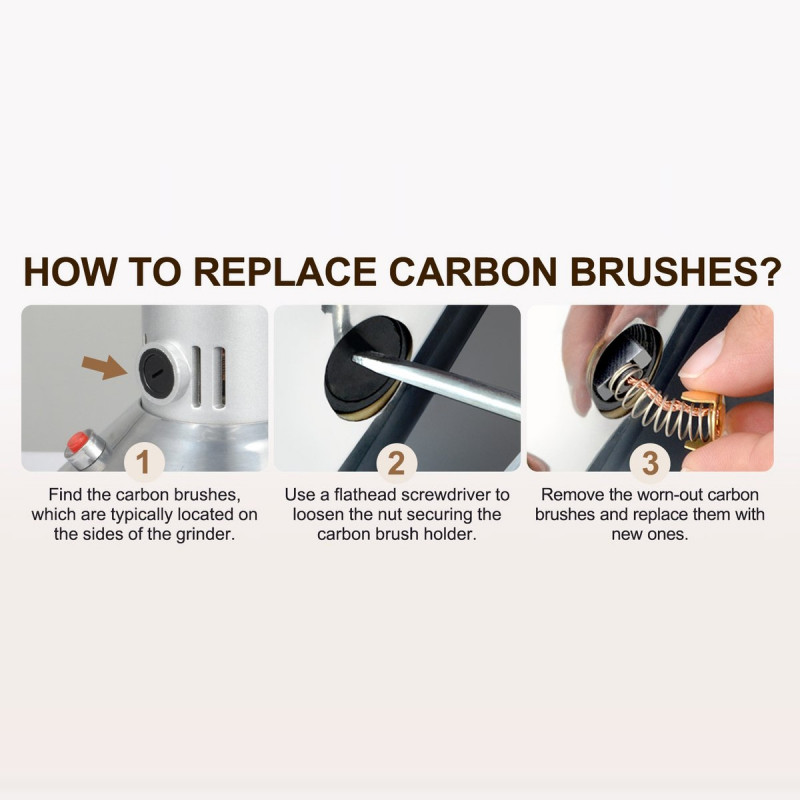 HOW TO REPLACE CARBON BRUSHES?

1
Find the carbon brushes, which are typically located on the sides of the grinder.

2
Use a flathead screwdriver to loosen the nut securing the carbon brush holder.

3
Remove the worn-out carbon brushes and replace them with new ones.