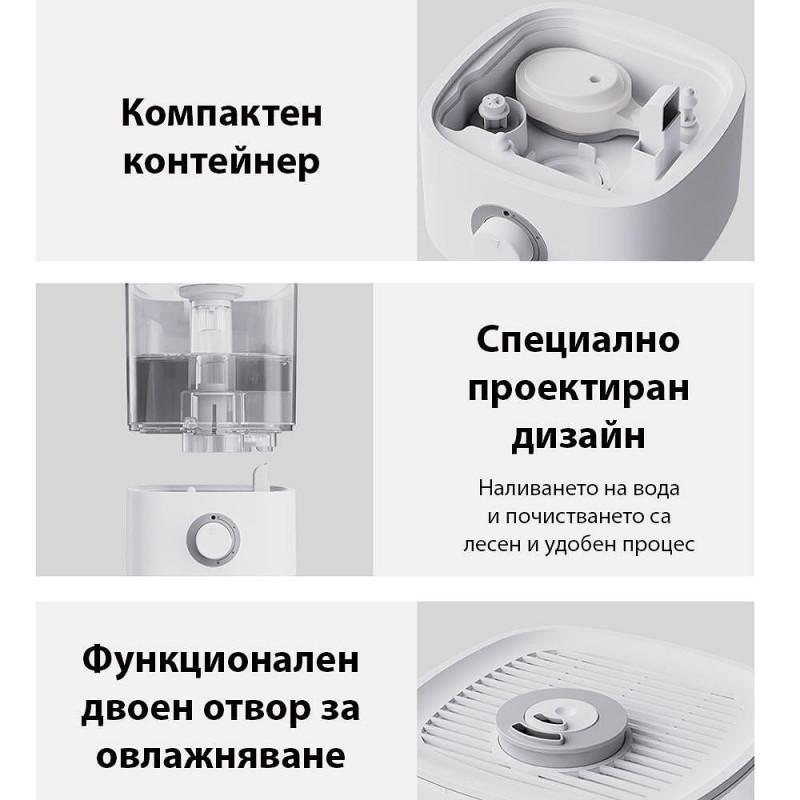 Компактен контейнер

Специално проектиран дизайн

Наливането на вода и почистването са лесен и удобен процес

Функционален двоен отвор за овлажняване