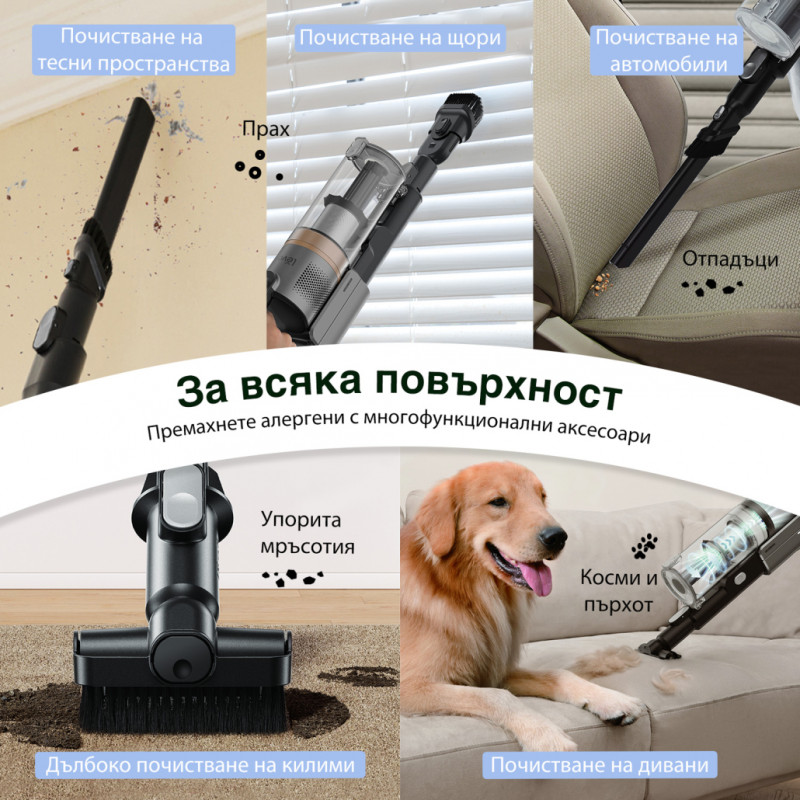 Почистване на тесни пространства

Почистване на щори

Почистване на автомобили

Прах

Отпадъци

За всяка повърхност

Премахнете алергени с многофункционални аксесоари

Упорита мръсотия

Косми и пърхот

Дълбоко почистване на килими

Почистване на дивани