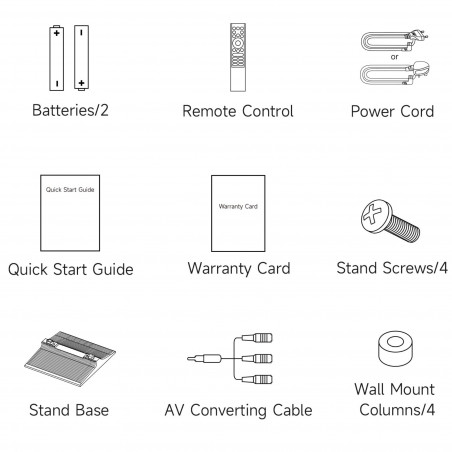 Batteries/2

Remote Control

or

Power Cord

Quick Start Guide

Quick Start Guide

Warranty Card

Warranty Card

Stand Screws/4

Stand Base

AV Converting Cable

Wall Mount Columns/4