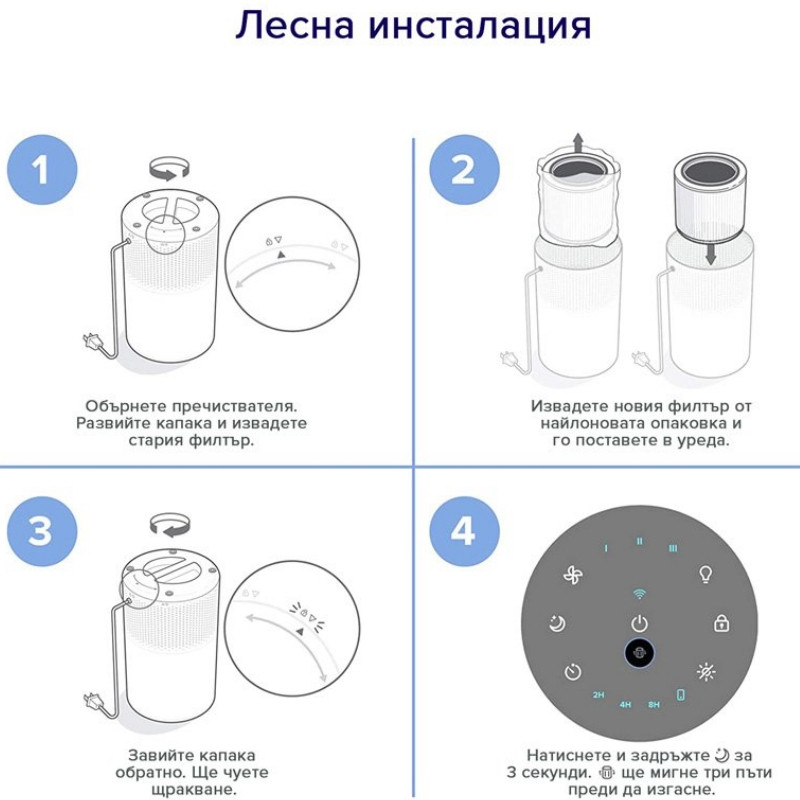 Лесна инсталация

1

Обърнете пречиствателя. Развийте капака и извадете стария филтър.

2

Извадете новия филтър от найлоновата опаковка и го поставете в уреда.

3

Завийте капака обратно. Ще чуете щракване.

4

I II III

2H 4H 8H

Натиснете и задръжте за 3 секунди. ще мигне три пъти преди да изгасне.