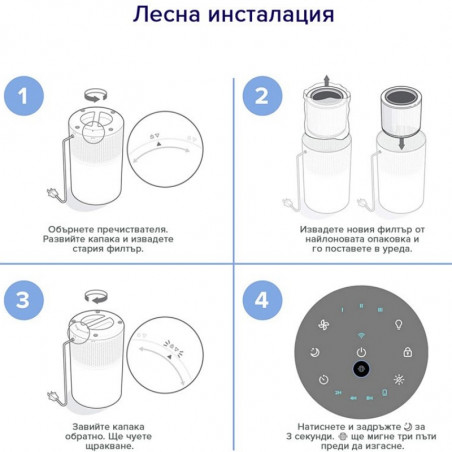 Лесна инсталация

1

Обърнете пречиствателя. Развийте капака и извадете стария филтър.

2

Извадете новия филтър от найлоновата опаковка и го поставете в уреда.

3

Завийте капака обратно. Ще чуете щракване.

4

Натиснете и задръжте за 3 секунди. ще мигне три пъти преди да изгасне.