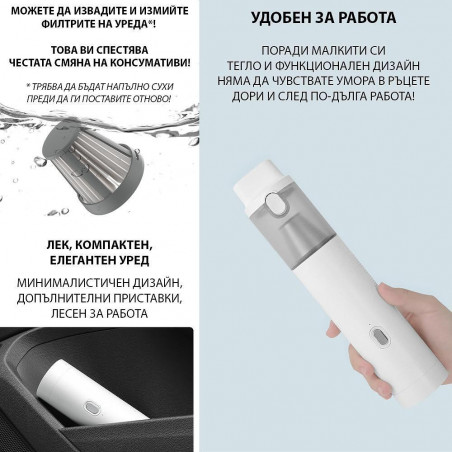 МОЖЕТЕ ДА ИЗВАДИТЕ И ИЗМИЙТЕ ФИЛТРИТЕ НА УРЕДА*!

ТОВА ВИ СПЕСТЯВА ЧЕСТАТА СМЯНА НА КОНСУМАТИВИ!

* ТРЯБВА ДА БЪДАТ НАПЪЛНО СУХИ ПРЕДИ ДА ГИ ПОСТАВИТЕ ОТНОВО!

ЛЕК, КОМПАКТЕН, ЕЛЕГАНТЕН УРЕД

МИНИМАЛИСТИЧЕН ДИЗАЙН, ДОПЪЛНИТЕЛНИ ПРИСТАВКИ, ЛЕСЕН ЗА РАБОТА

УДОБЕН ЗА РАБОТА

ПОРАДИ МАЛКИТИ СИ ТЕГЛО И ФУНКЦИОНАЛЕН ДИЗАЙН НЯМА ДА ЧУВСТВАТЕ УМОРА В РЪЦЕТЕ ДОРИ И СЛЕД ПО-ДЪЛГА РАБОТА!